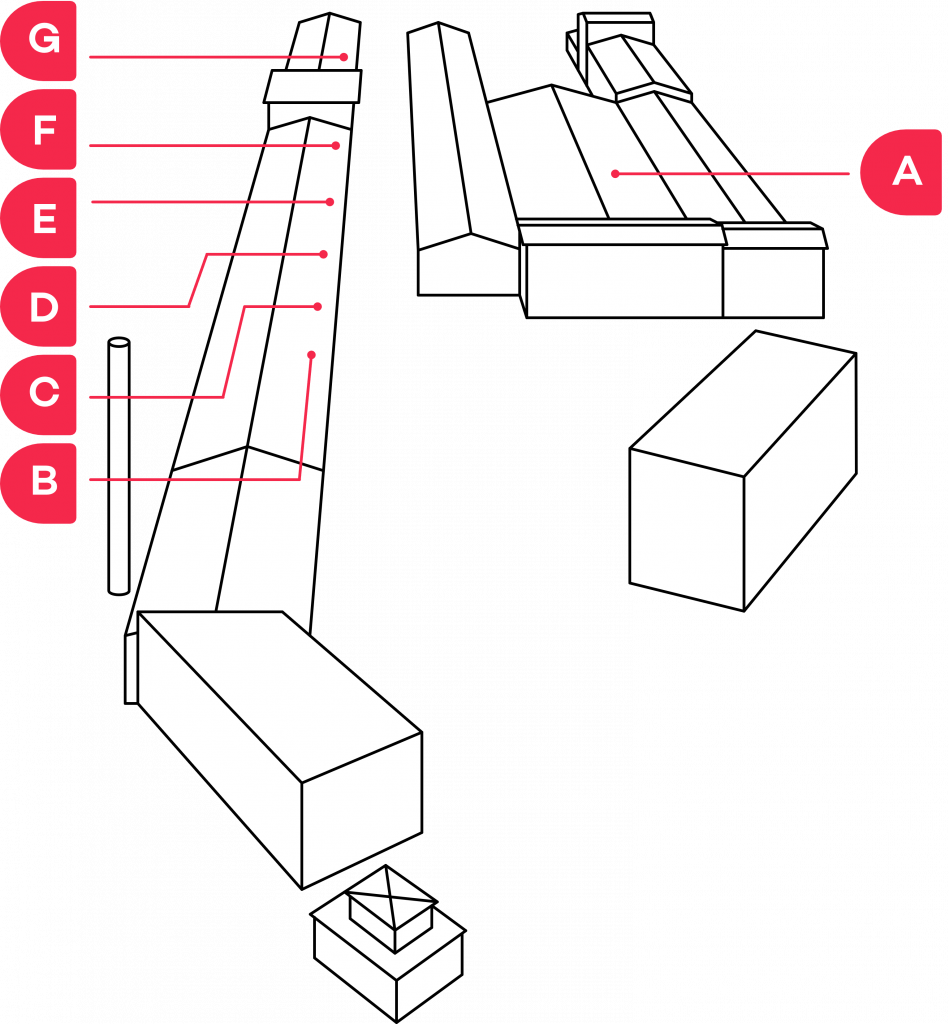 G
F
E
D
C
B
A